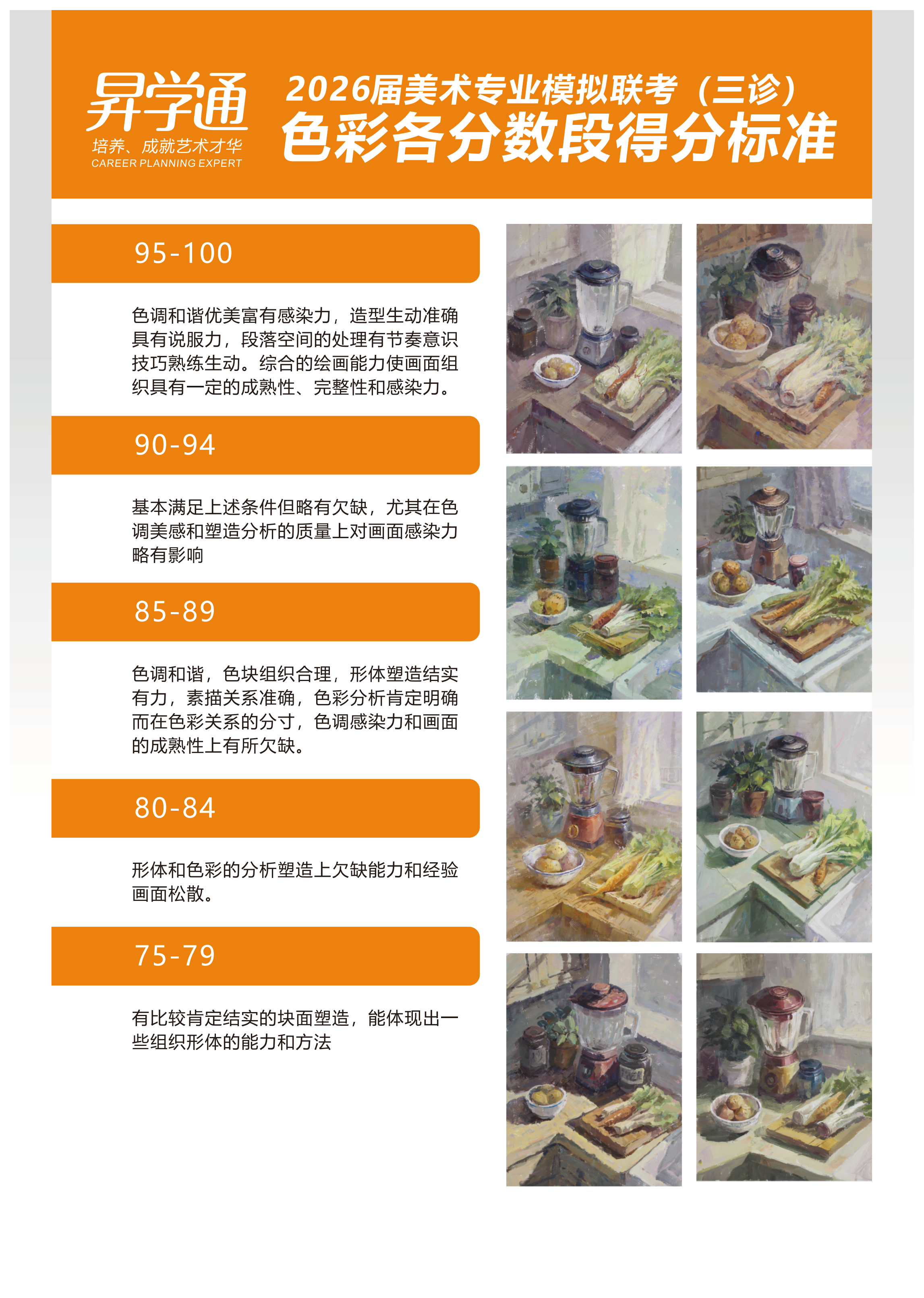 昇学通
培养、成就艺术才华
CAREER PLANNING EXPERT

2026届美术专业模拟联考（三诊）
色彩各分数段得分标准

95-100

色调和谐优美富有感染力，造型生动准确具有说服力，段落空间的处理有节奏意识技巧熟练生动。综合的绘画能力使画面组织具有一定的成熟性、完整性和感染力。

90-94

基本满足上述条件但略有欠缺，尤其在色调美感和塑造分析的质量上对画面感染力略有影响

85-89

色调和谐，色块组织合理，形体塑造结实有力，素描关系准确，色彩分析肯定明确而在色彩关系的分寸，色调感染力和画面的成熟性上有所欠缺。

80-84

形体和色彩的分析塑造上欠缺能力和经验画面松散。

75-79

有比较肯定结实的块面塑造，能体现出一些组织形体的能力和方法